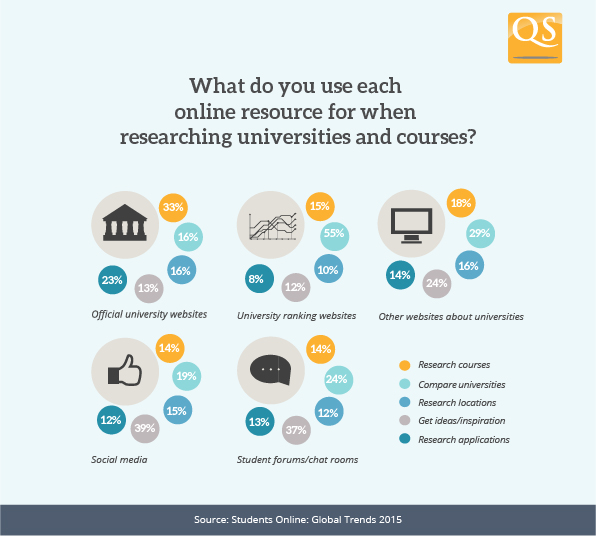 QS

What do you use each online resource for when researching universities and courses?

33%
16%
16%
13%
23%
Official university websites

15%
55%
10%
12%
8%
University ranking websites

18%
29%
16%
24%
14%
Other websites about universities

14%
19%
15%
39%
12%
Social media

14%
24%
12%
37%
13%
Student forums/chat rooms

Research courses
Compare universities
Research locations
Get ideas/inspiration
Research applications

Source: Students Online: Global Trends 2015